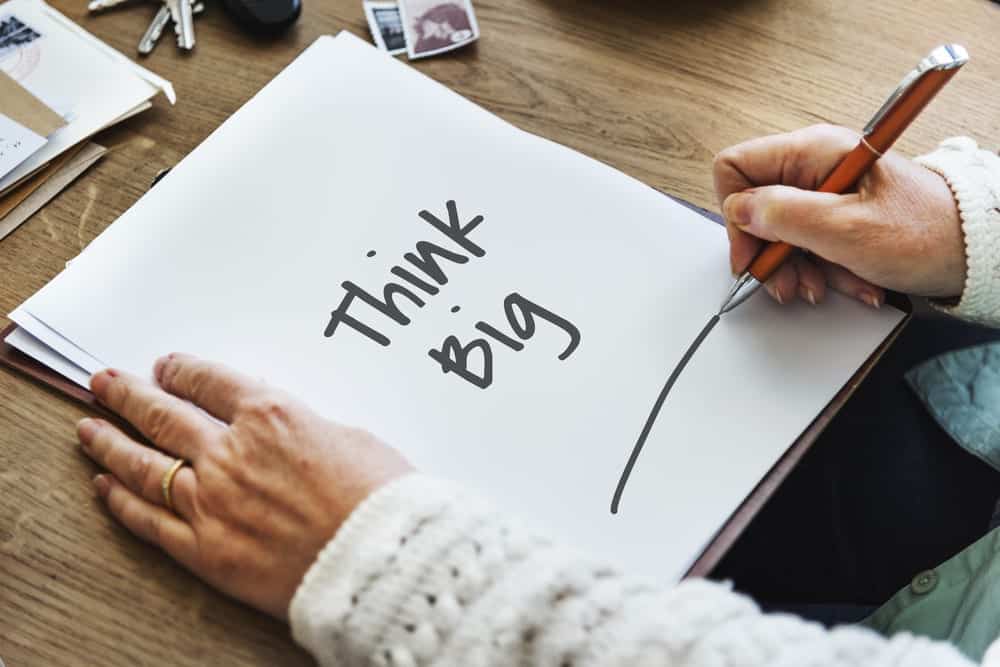 Think
Big